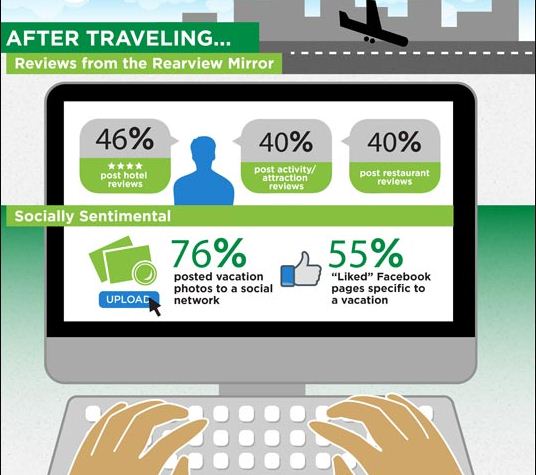 AFTER TRAVELING...
Reviews from the Rearview Mirror

46%
★★★★
post hotel reviews

40%
post activity/ attraction reviews

40%
post restaurant reviews

Socially Sentimental

UPLOAD

76%
posted vacation photos to a social network

55%
"Liked" Facebook pages specific to a vacation